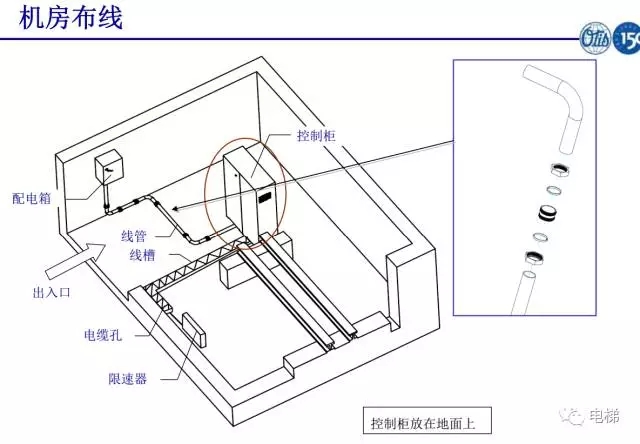 机房布线

Otis 150

控制柜

配电箱

线管

线槽

出入口

电缆孔

限速器

控制柜放在地面上

电梯